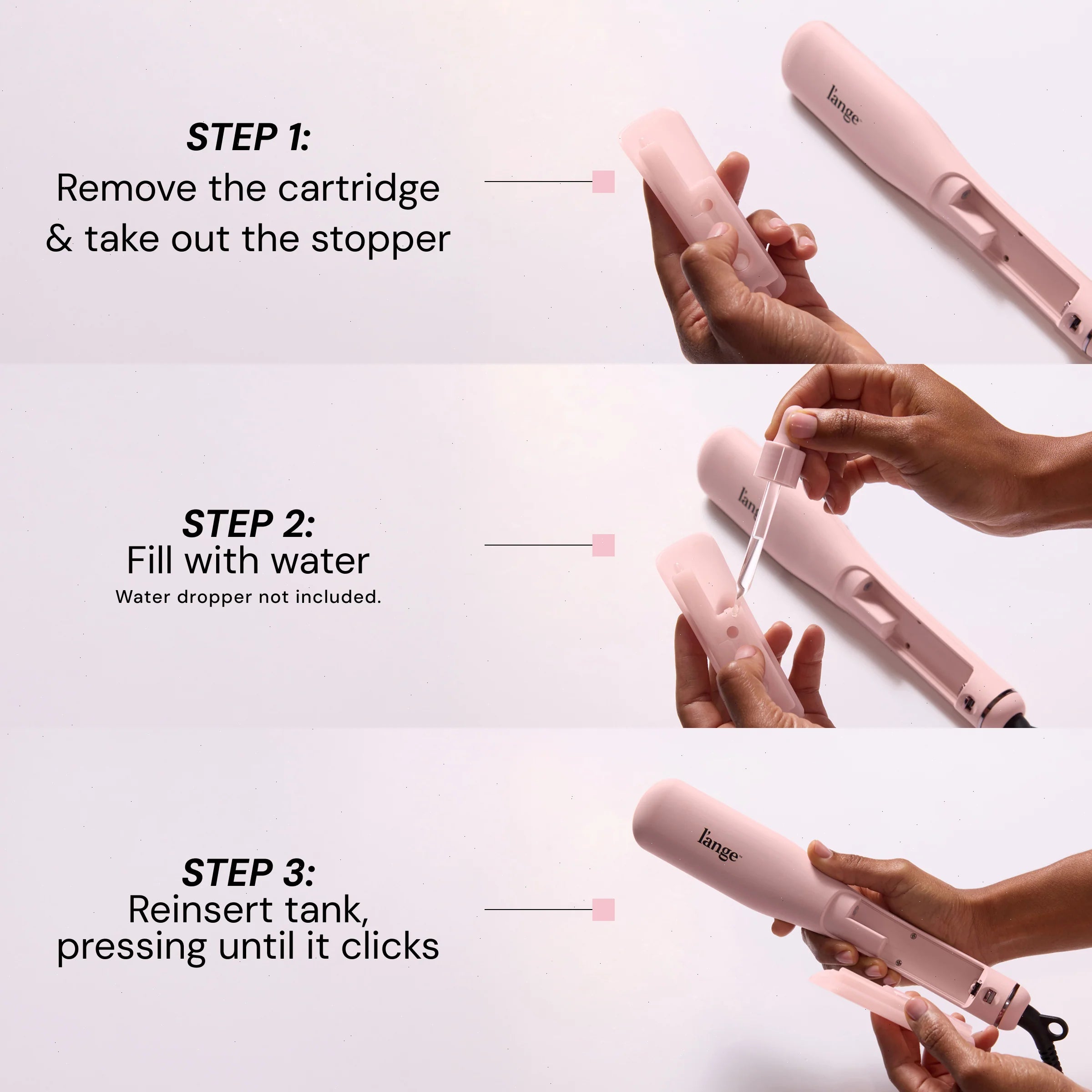 STEP 1:
Remove the cartridge & take out the stopper

l'ange

STEP 2:
Fill with water
Water dropper not included.

l'ang

STEP 3:
Reinsert tank, pressing until it clicks

l'ange